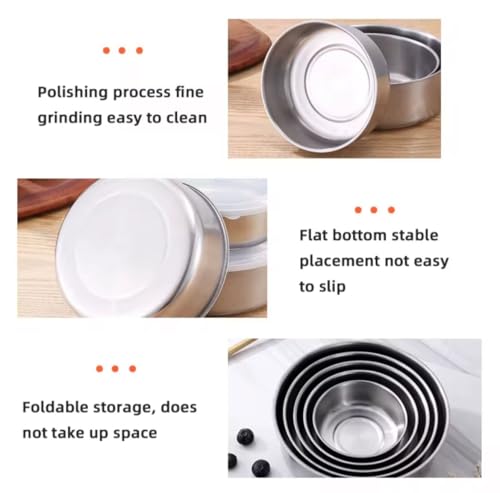 Polishing process fine grinding easy to clean

Flat bottom stable placement not easy to slip

Foldable storage, does not take up space