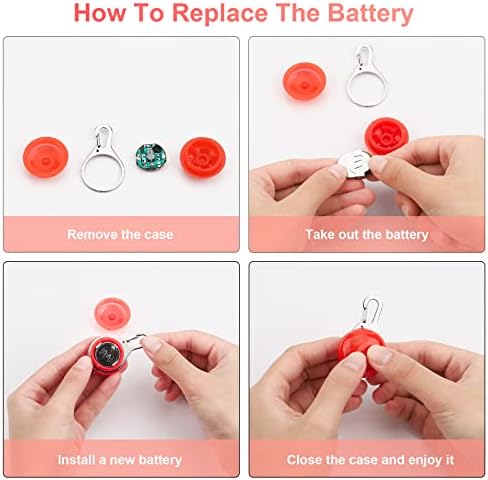 How To Replace The Battery

Remove the case

Take out the battery

Install a new battery

Close the case and enjoy it