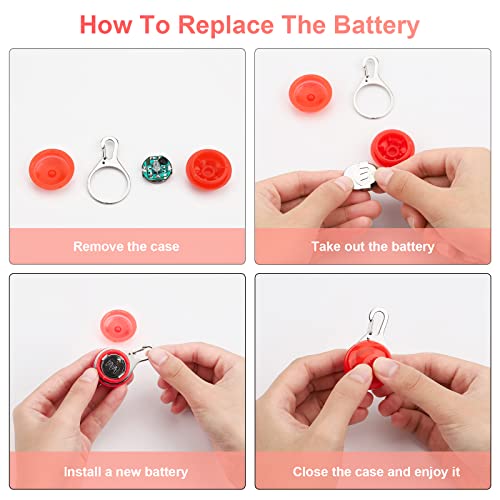 How To Replace The Battery

Remove the case

Take out the battery

Install a new battery

Close the case and enjoy it