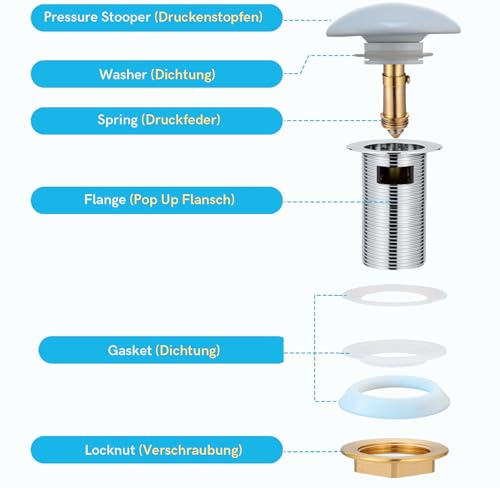 Pressure Stooper (Druckenstopfen)

Washer (Dichtung)

Spring (Druckfeder)

Flange (Pop Up Flansch)

Gasket (Dichtung)

Locknut (Verschraubung)