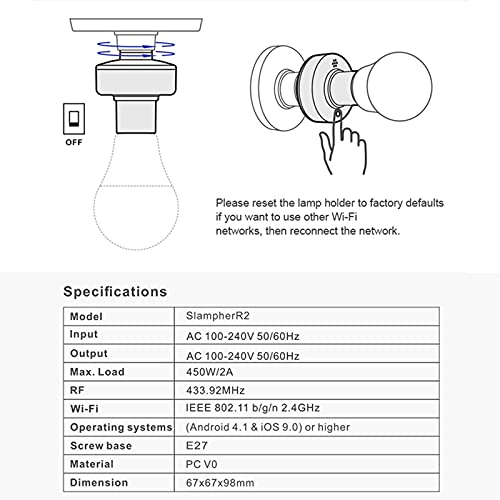 OFF

Please reset the lamp holder to factory defaults if you want to use other Wi-Fi networks, then reconnect the network.

Specifications

| Model | SlampherR2 |
|---|---|
| Input | AC 100-240V 50/60Hz |
| Output | AC 100-240V 50/60Hz |
| Max. Load | 450W/2A |
| RF | 433.92MHz |
| Wi-Fi | IEEE 802.11 b/g/n 2.4GHz |
| Operating systems | (Android 4.1 & iOS 9.0) or higher |
| Screw base | E27 |
| Material | PC V0 |
| Dimension | 67x67x98mm |