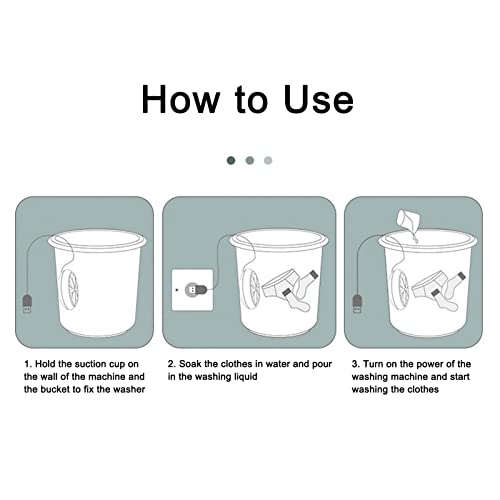 How to Use

1. Hold the suction cup on the wall of the machine and the bucket to fix the washer

2. Soak the clothes in water and pour in the washing liquid

3. Turn on the power of the washing machine and start washing the clothes