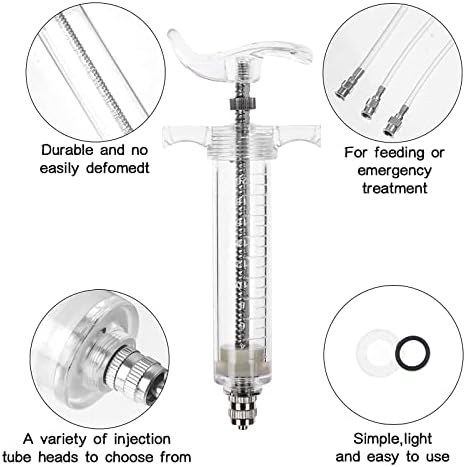 Durable and no easily defomedt

For feeding or emergency treatment

A variety of injection tube heads to choose from

Simple,light and easy to use