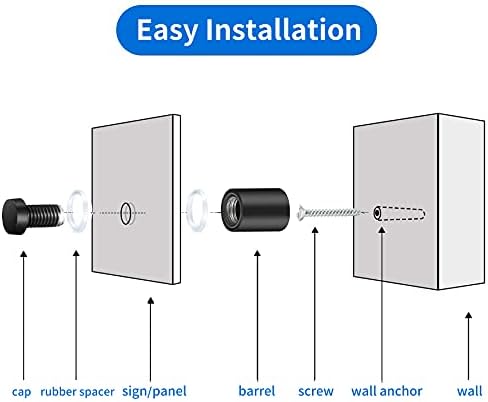 Easy Installation

cap rubber spacer sign/panel barrel screw wall anchor wall