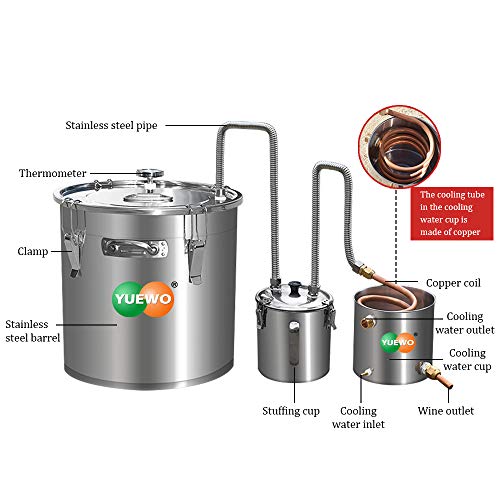 Stainless steel pipe

Thermometer

Clamp

YUEWO®

Stainless steel barrel

The cooling tube in the cooling water cup is made of copper

Copper coil

Cooling water outlet

YUEWO

Cooling water cup

Stuffing cup

Cooling water inlet

Wine outlet