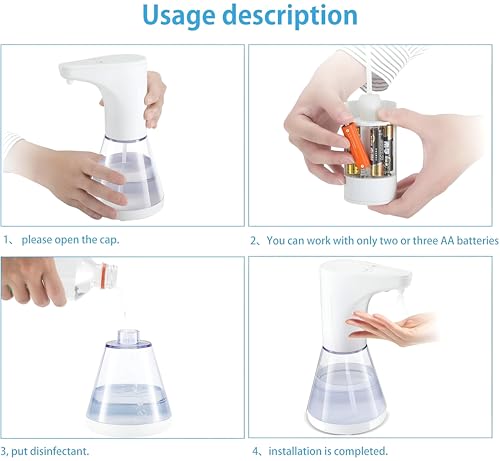 Usage description

1、 please open the cap.

2、You can work with only two or three AA batteries

3, put disinfectant.

4、installation is completed.