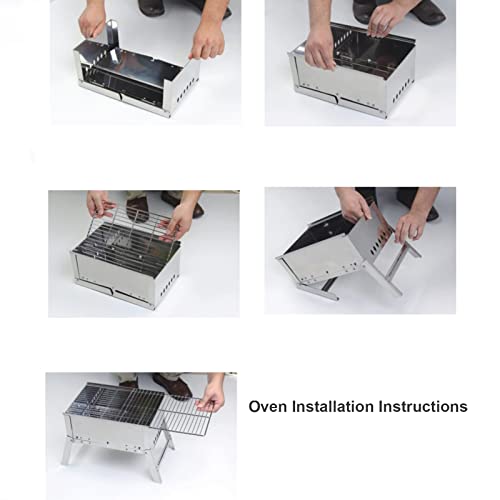 Oven Installation Instructions