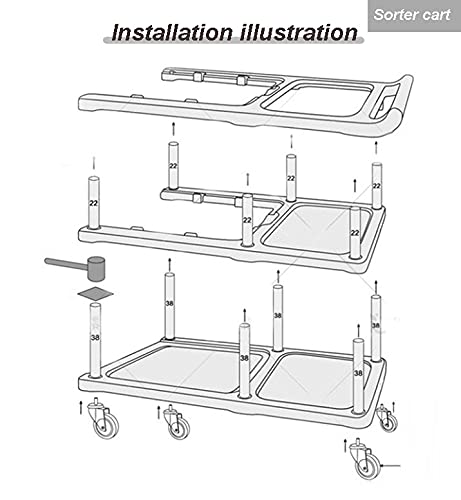 Sorter cart

Installation illustration

22
22
22
22
22
22

38
38
38
38
38
38