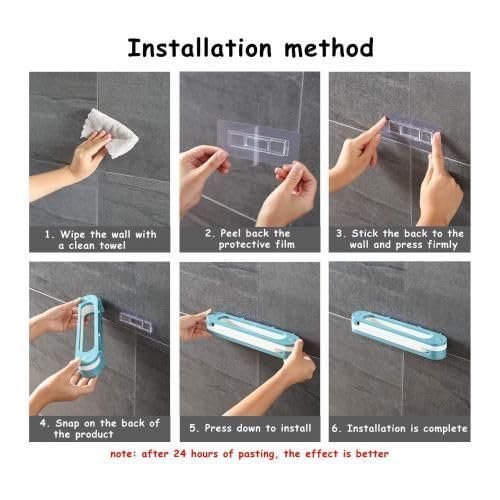 Installation method

1. Wipe the wall with a clean towel

2. Peel back the protective film

3. Stick the back to the wall and press firmly

4. Snap on the back of the product

5. Press down to install

6. Installation is complete

note: after 24 hours of pasting, the effect is better