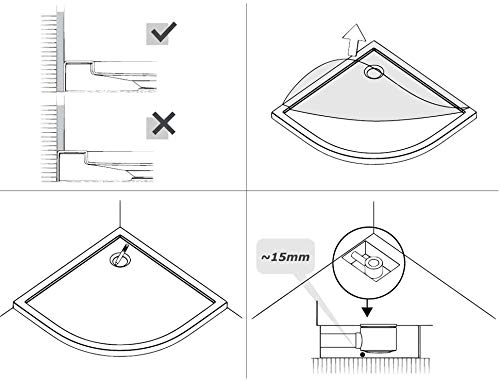 ~15mm