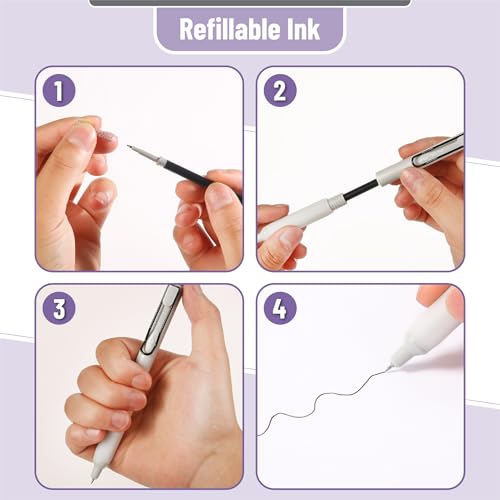 Refillable Ink

1

2

3

4