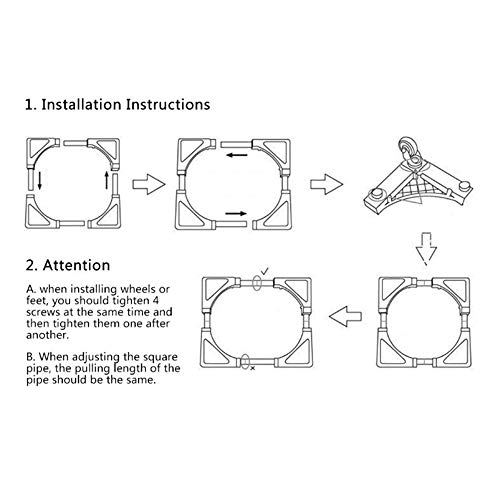 1. Installation Instructions

2. Attention

A. when installing wheels or feet, you should tighten 4 screws at the same time and then tighten them one after another.

B. When adjusting the square pipe, the pulling length of the pipe should be the same.

✓

×