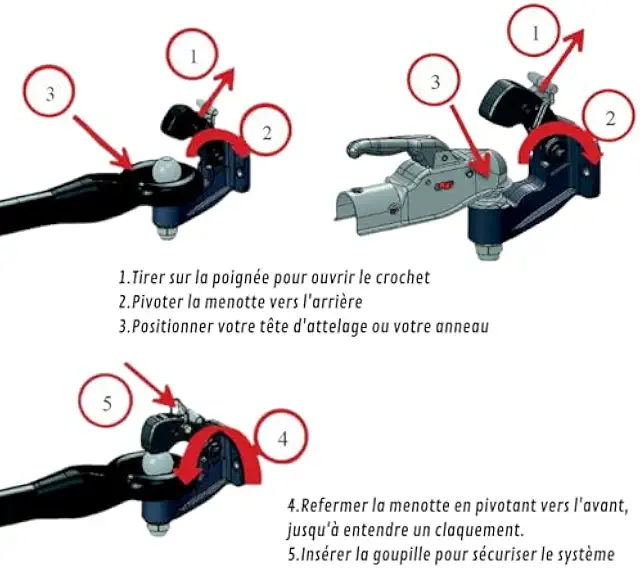 3

1

2

3

1

2

1.Tirer sur la poignée pour ouvrir le crochet
2.Pivoter la menotte vers l'arrière
3.Positionner votre tête d'attelage ou votre anneau

5

4

4.Refermer la menotte en pivotant vers l'avant, jusqu'à entendre un claquement.
5.Insérer la goupille pour sécuriser le système