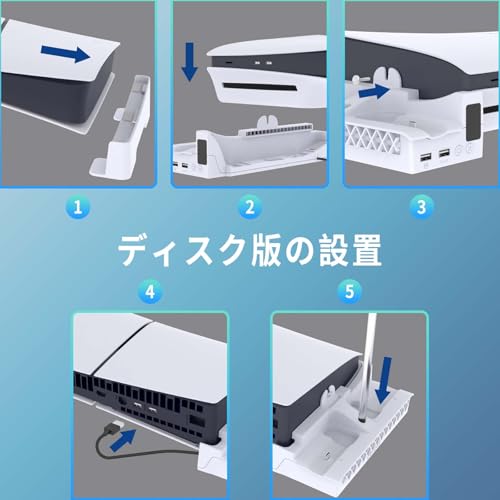 1
2
3
ディスク版の設置
4
5