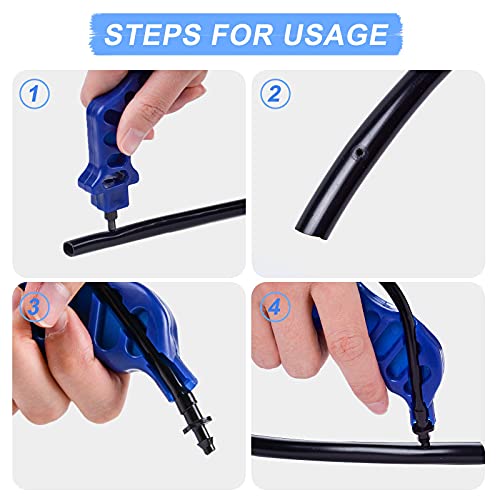 STEPS FOR USAGE

1

2

3

4