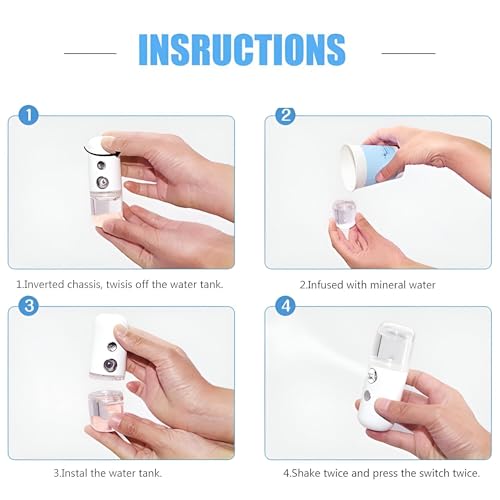 INSRUCTIONS

1

1.Inverted chassis, twisis off the water tank.

2

2.Infused with mineral water

3

3.Instal the water tank.

4

4.Shake twice and press the switch twice.