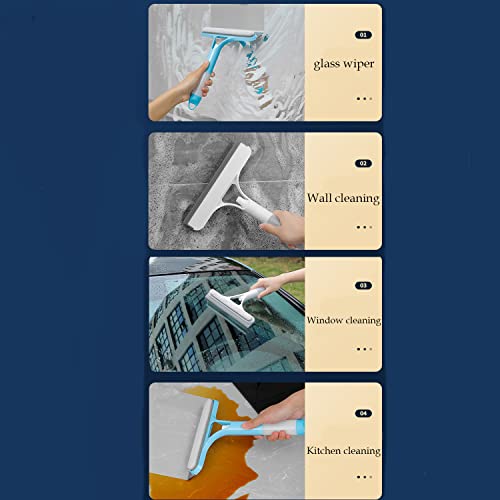 01

glass wiper

02

Wall cleaning

03

Window cleaning

04

Kitchen cleaning