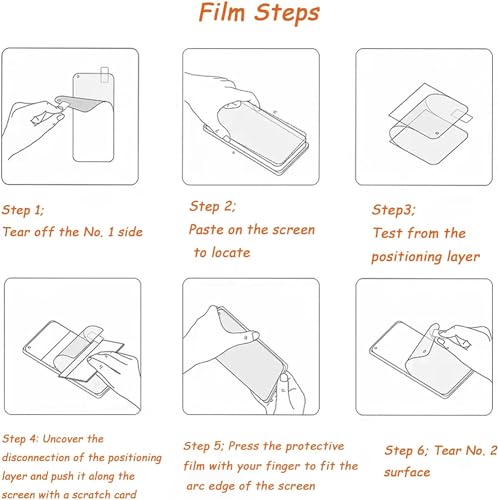 Film Steps

Step 1;
Tear off the No. 1 side

Step 2;
Paste on the screen to locate

Step3;
Test from the positioning layer

Step 4: Uncover the disconnection of the positioning layer and push it along the screen with a scratch card

Step 5; Press the protective film with your finger to fit the arc edge of the screen

Step 6; Tear No. 2 surface