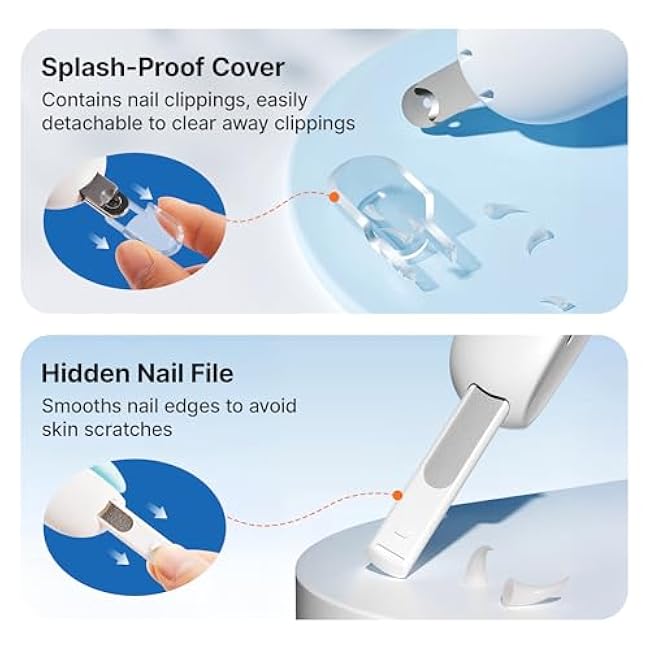 Splash-Proof Cover
Contains nail clippings, easily detachable to clear away clippings

Hidden Nail File
Smooths nail edges to avoid skin scratches