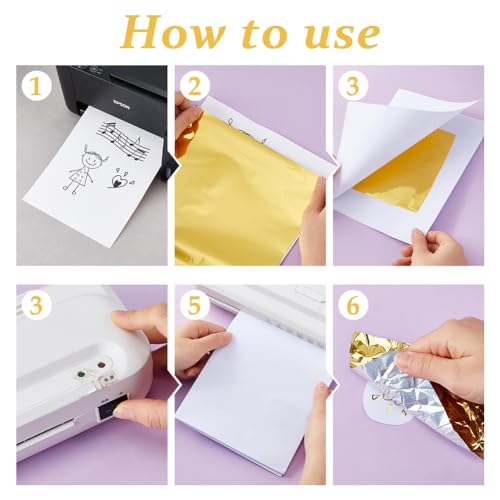 How to use

1

EPSON

2

3

3

5

6