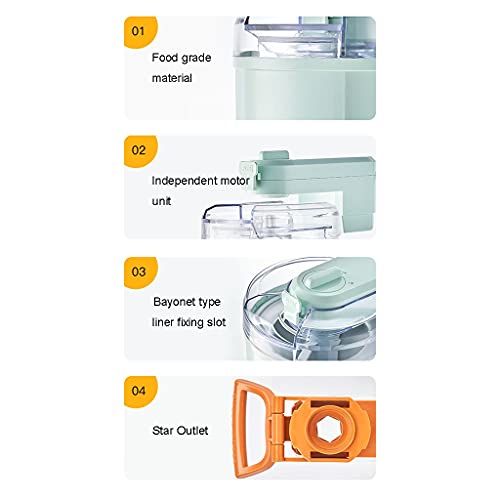 01

Food grade material

02

Independent motor unit

03

Bayonet type liner fixing slot

04

Star Outlet