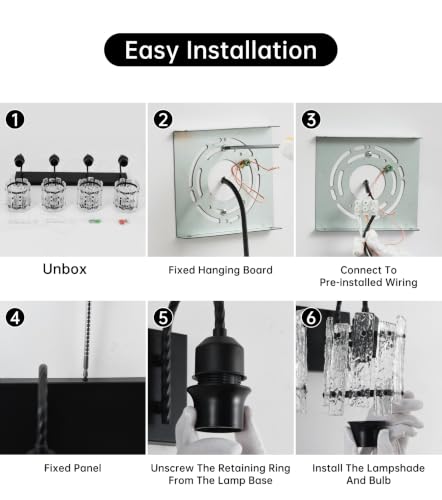 Easy Installation

1
Unbox

2
Fixed Hanging Board

3
Connect To Pre-installed Wiring

4
Fixed Panel

5
Unscrew The Retaining Ring From The Lamp Base

6
Install The Lampshade And Bulb