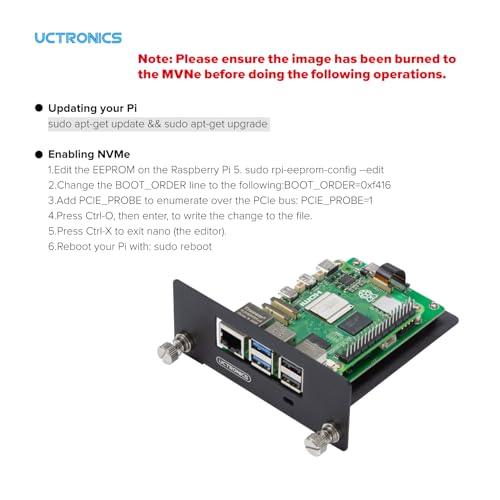 UCTRONICS

Note: Please ensure the image has been burned to the MVNe before doing the following operations.

● Updating your Pi
sudo apt-get update && sudo apt-get upgrade

● Enabling NVMe
1.Edit the EEPROM on the Raspberry Pi 5. sudo rpi-eeprom-config --edit
2.Change the BOOT_ORDER line to the following:BOOT_ORDER=0xf416
3.Add PCIE_PROBE to enumerate over the PCIe bus: PCIE_PROBE=1
4.Press Ctrl-O, then enter, to write the change to the file.
5.Press Ctrl-X to exit nano (the editor).
6.Reboot your Pi with: sudo reboot

HDMI

UCTRONICS