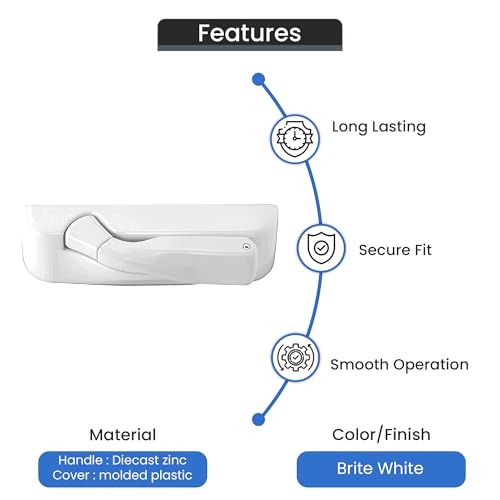 Features

Long Lasting

Secure Fit

Smooth Operation

Material

Handle : Diecast zinc
Cover : molded plastic

Color/Finish

Brite White