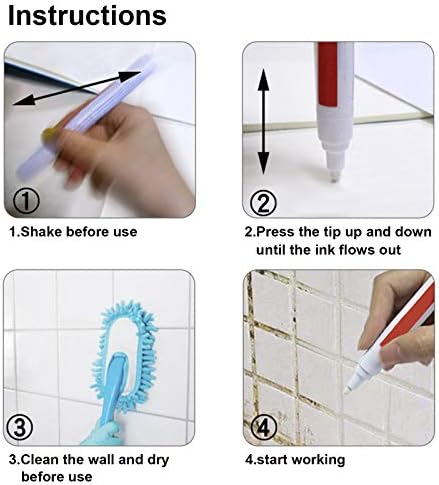 Instructions

①

1.Shake before use

②

2.Press the tip up and down until the ink flows out

③

3.Clean the wall and dry before use

④

4.start working