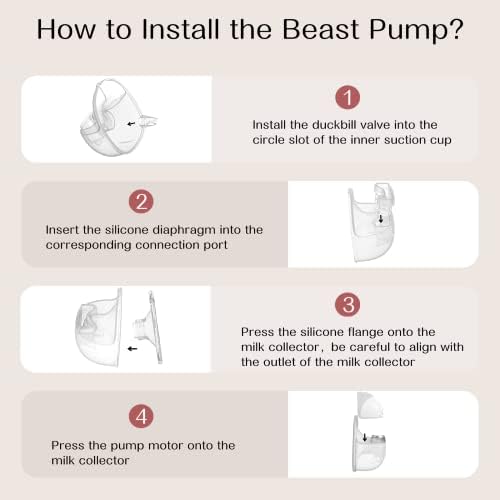 How to Install the Beast Pump?

1

Install the duckbill valve into the circle slot of the inner suction cup

2

Insert the silicone diaphragm into the corresponding connection port

3

Press the silicone flange onto the milk collector， be careful to align with the outlet of the milk collector

4

Press the pump motor onto the milk collector