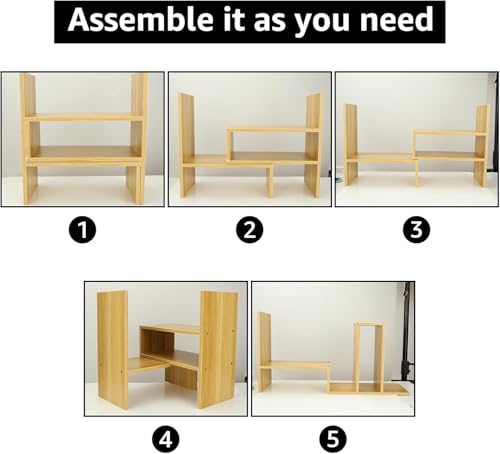 Assemble it as you need

1

2

3

4

5