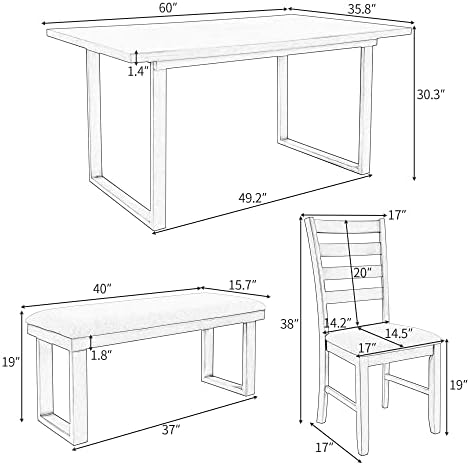 60″
35.8″
1.4″
30.3″
49.2″
17″
20″
40″
15.7″
38″
14.2″
14.5″
17″
19″
1.8″
19″
37″
17″