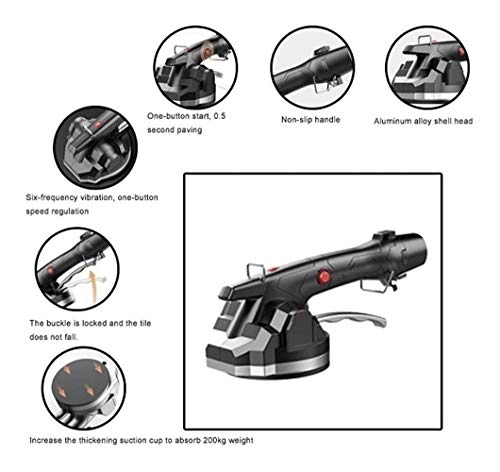 One-button start, 0.5 second paving

Non-slip handle

Aluminum alloy shell head

Six-frequency vibration, one-button speed regulation

The buckle is locked and the tile does not fall.

Increase the thickening suction cup to absorb 200kg weight