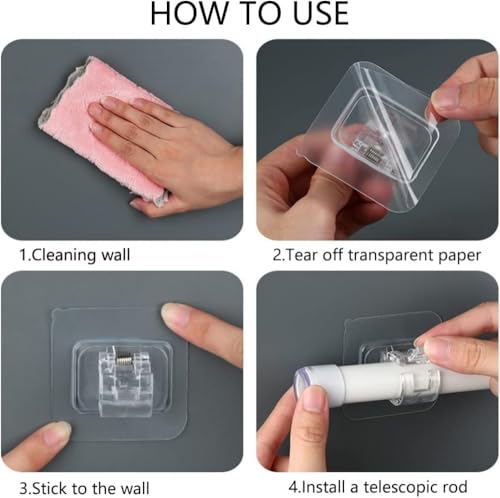 HOW TO USE

1.Cleaning wall

2.Tear off transparent paper

3.Stick to the wall

4.Install a telescopic rod