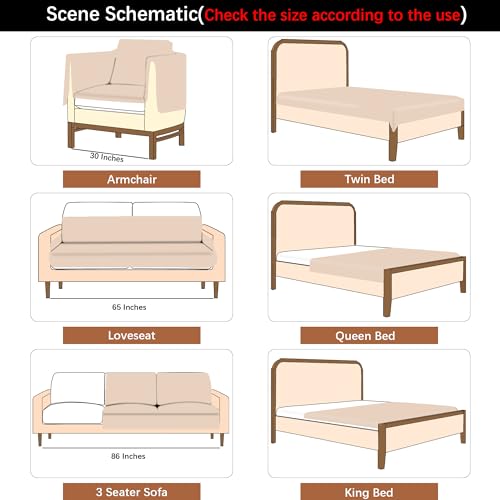 Scene Schematic(Check the size according to the use)

30 Inches

Armchair

Twin Bed

65 Inches

Loveseat

Queen Bed

86 Inches

3 Seater Sofa

King Bed