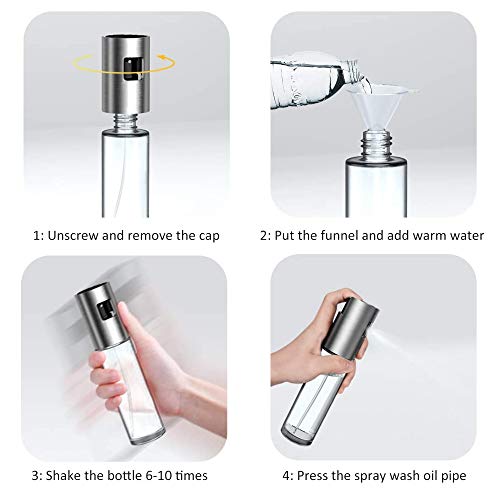 1: Unscrew and remove the cap

2: Put the funnel and add warm water

3: Shake the bottle 6-10 times

4: Press the spray wash oil pipe