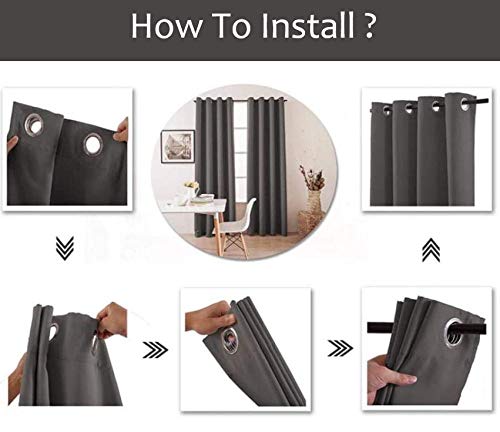 How To Install ?