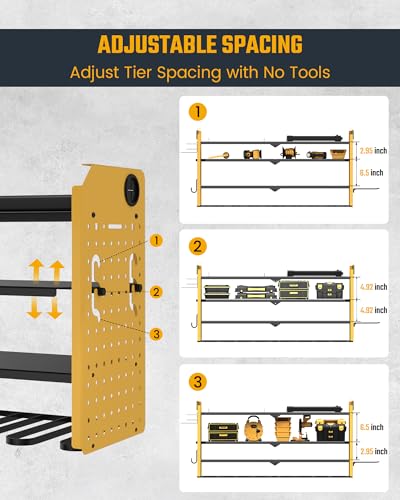 ADJUSTABLE SPACING
Adjust Tier Spacing with No Tools

1
2
3

1
2.95 inch
6.5 inch

2
4.92 inch
4.92 inch

3
6.5 inch
2.95 inch