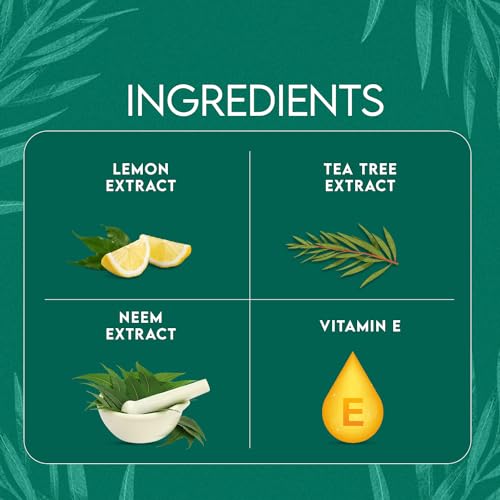 INGREDIENTS

LEMON EXTRACT

TEA TREE EXTRACT

NEEM EXTRACT

VITAMIN E

E