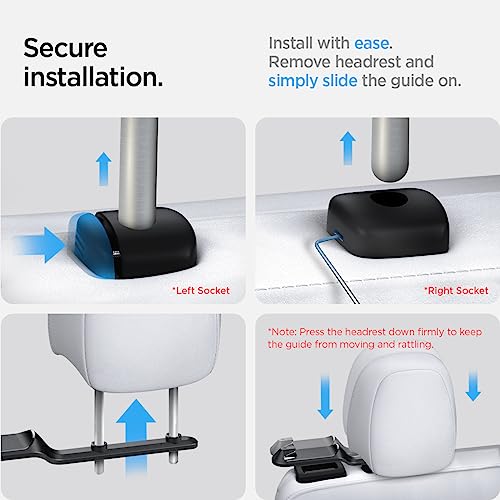 Secure installation.

Install with ease.
Remove headrest and simply slide the guide on.

*Left Socket

*Right Socket

*Note: Press the headrest down firmly to keep the guide from moving and rattling.