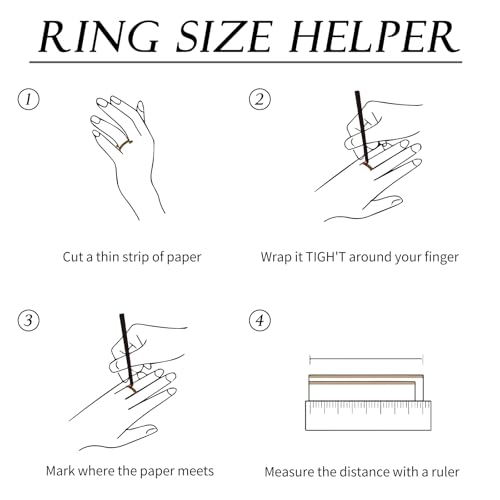 RING SIZE HELPER

1

Cut a thin strip of paper

2

Wrap it TIGH'T around your finger

3

Mark where the paper meets

4

Measure the distance with a ruler