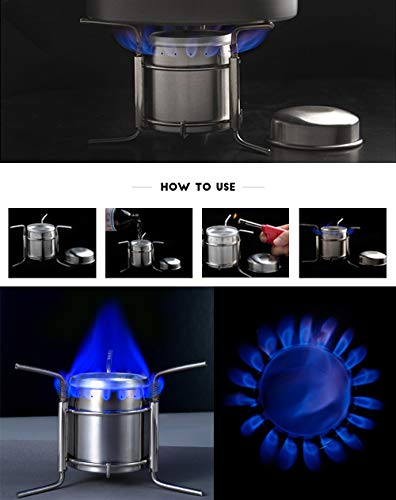 HOW TO USE