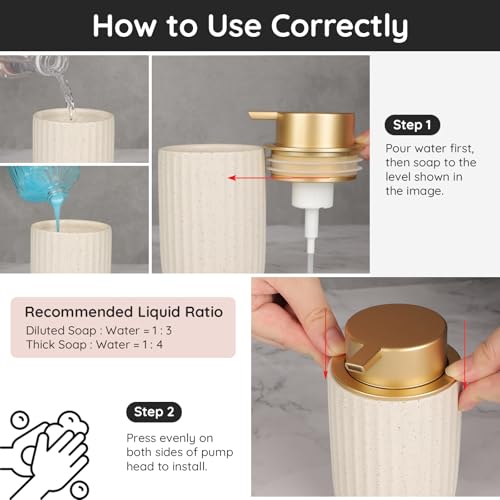 How to Use Correctly

Step 1

Pour water first, then soap to the level shown in the image.

Recommended Liquid Ratio
Diluted Soap : Water = 1 : 3
Thick Soap : Water = 1 : 4

Step 2

Press evenly on both sides of pump head to install.