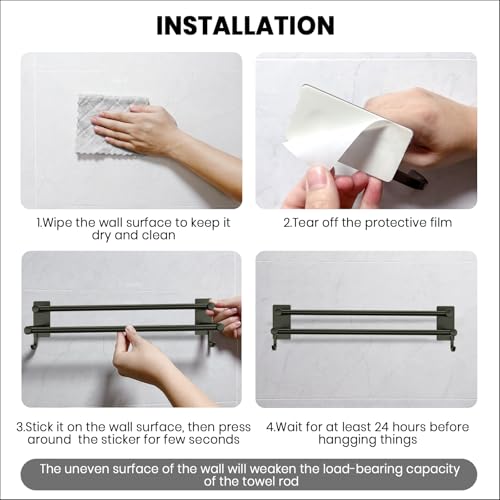 INSTALLATION

1.Wipe the wall surface to keep it dry and clean

2.Tear off the protective film

3.Stick it on the wall surface, then press around the sticker for few seconds

4.Wait for at least 24 hours before hangging things

The uneven surface of the wall will weaken the load-bearing capacity of the towel rod