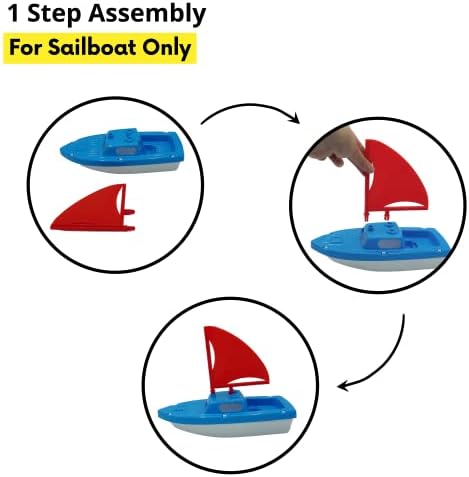 1 Step Assembly

For Sailboat Only