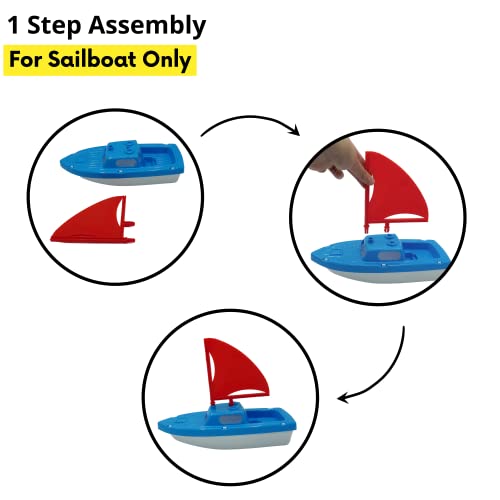 1 Step Assembly

For Sailboat Only