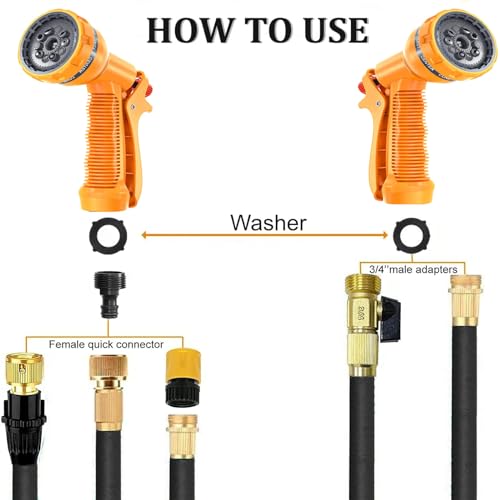 HOW TO USE

Washer

3/4''male adapters

Female quick connector