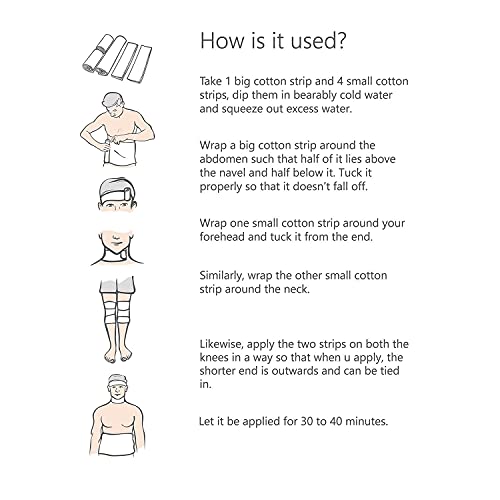 How is it used?

Take 1 big cotton strip and 4 small cotton strips, dip them in bearably cold water and squeeze out excess water.

Wrap a big cotton strip around the abdomen such that half of it lies above the navel and half below it. Tuck it properly so that it doesn't fall off.

Wrap one small cotton strip around your forehead and tuck it from the end.

Similarly, wrap the other small cotton strip around the neck.

Likewise, apply the two strips on both the knees in a way so that when u apply, the shorter end is outwards and can be tied in.

Let it be applied for 30 to 40 minutes.