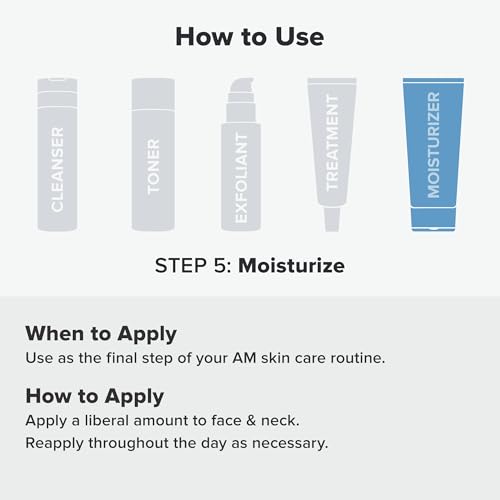 How to Use

CLEANSER

TONER

EXFOLIANT

TREATMENT

MOISTURIZER

STEP 5: Moisturize

When to Apply
Use as the final step of your AM skin care routine.

How to Apply
Apply a liberal amount to face & neck.
Reapply throughout the day as necessary.