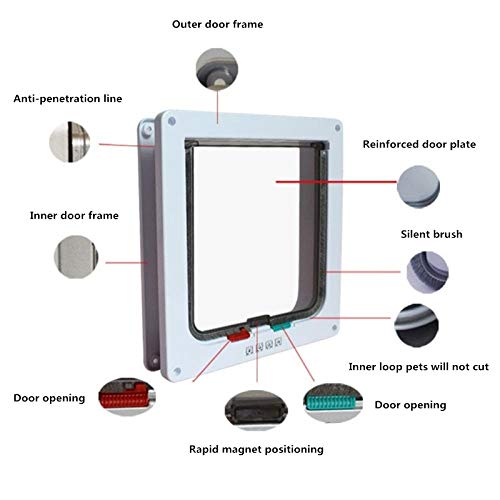 Outer door frame

Anti-penetration line

Reinforced door plate

Inner door frame

Silent brush

Inner loop pets will not cut

Door opening

Door opening

Rapid magnet positioning